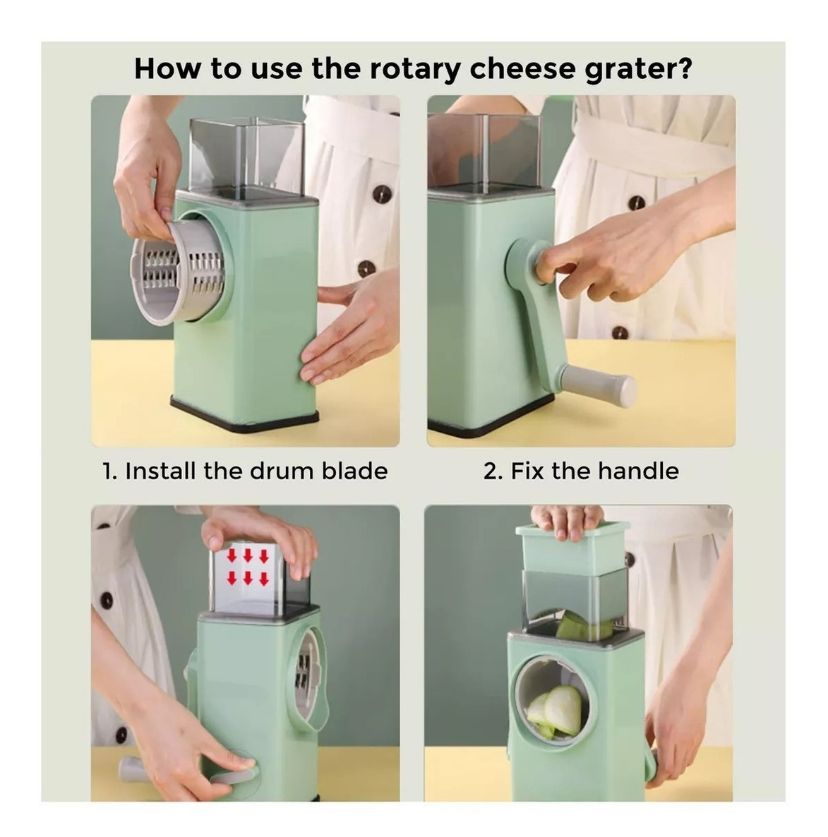 How to use the rotary cheese grater?

1. Install the drum blade

2. Fix the handle